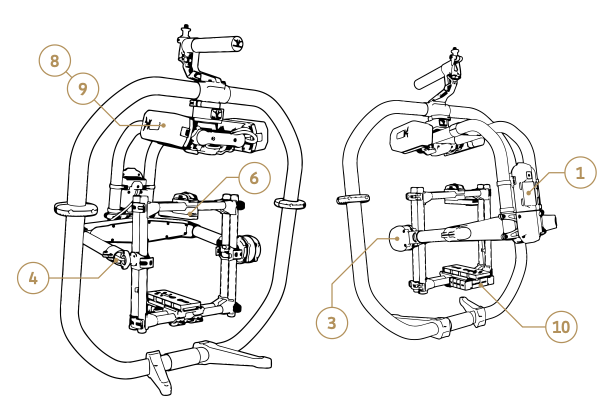 8
9
6
4
1
3
10